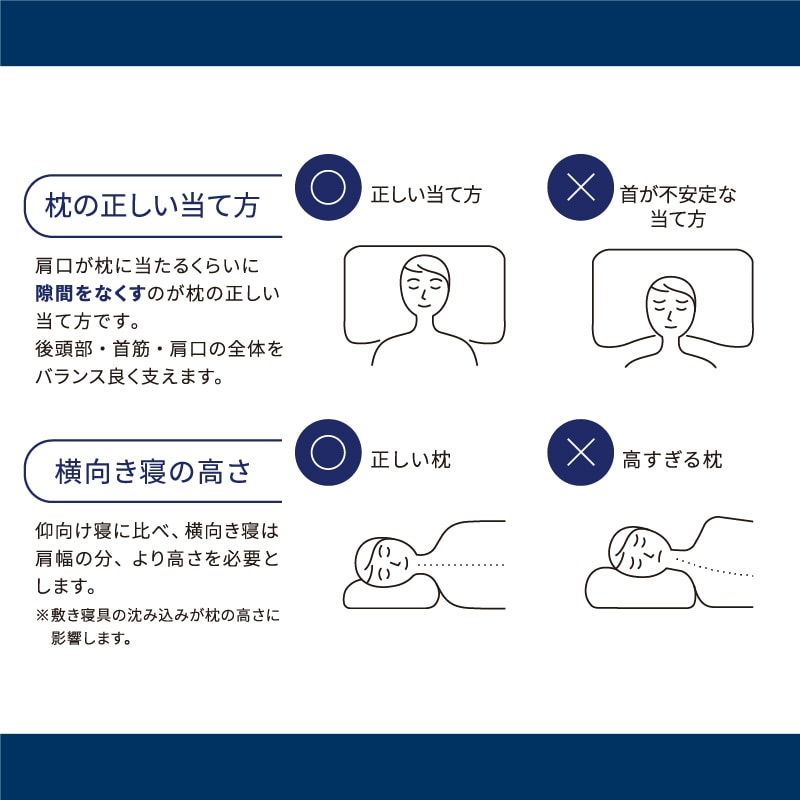 枕の正しい当て方

肩口が枕に当たるくらいに隙間をなくすのが枕の正しい当て方です。
後頭部・首筋・肩口の全体をバランス良く支えます。

○ 正しい当て方

× 首が不安定な当て方

横向き寝の高さ

仰向け寝に比べ、横向き寝は肩幅の分、より高さを必要とします。
※敷き寝具の沈み込みが枕の高さに影響します。

○ 正しい枕

× 高すぎる枕